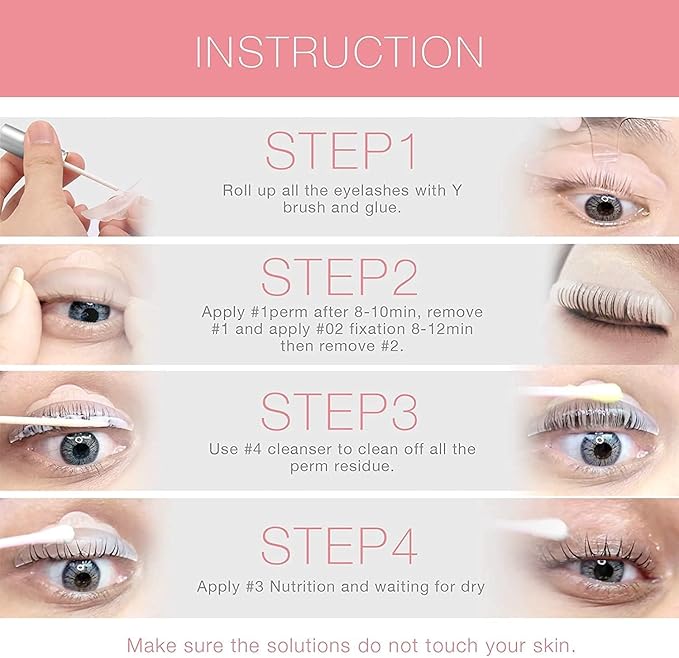 INSTRUCTION

STEP1
Roll up all the eyelashes with Y brush and glue.

STEP2
Apply #1perm after 8-10min, remove #1 and apply #02 fixation 8-12min then remove #2.

STEP3
Use #4 cleanser to clean off all the perm residue.

STEP4
Apply #3 Nutrition and waiting for dry

Make sure the solutions do not touch your skin.